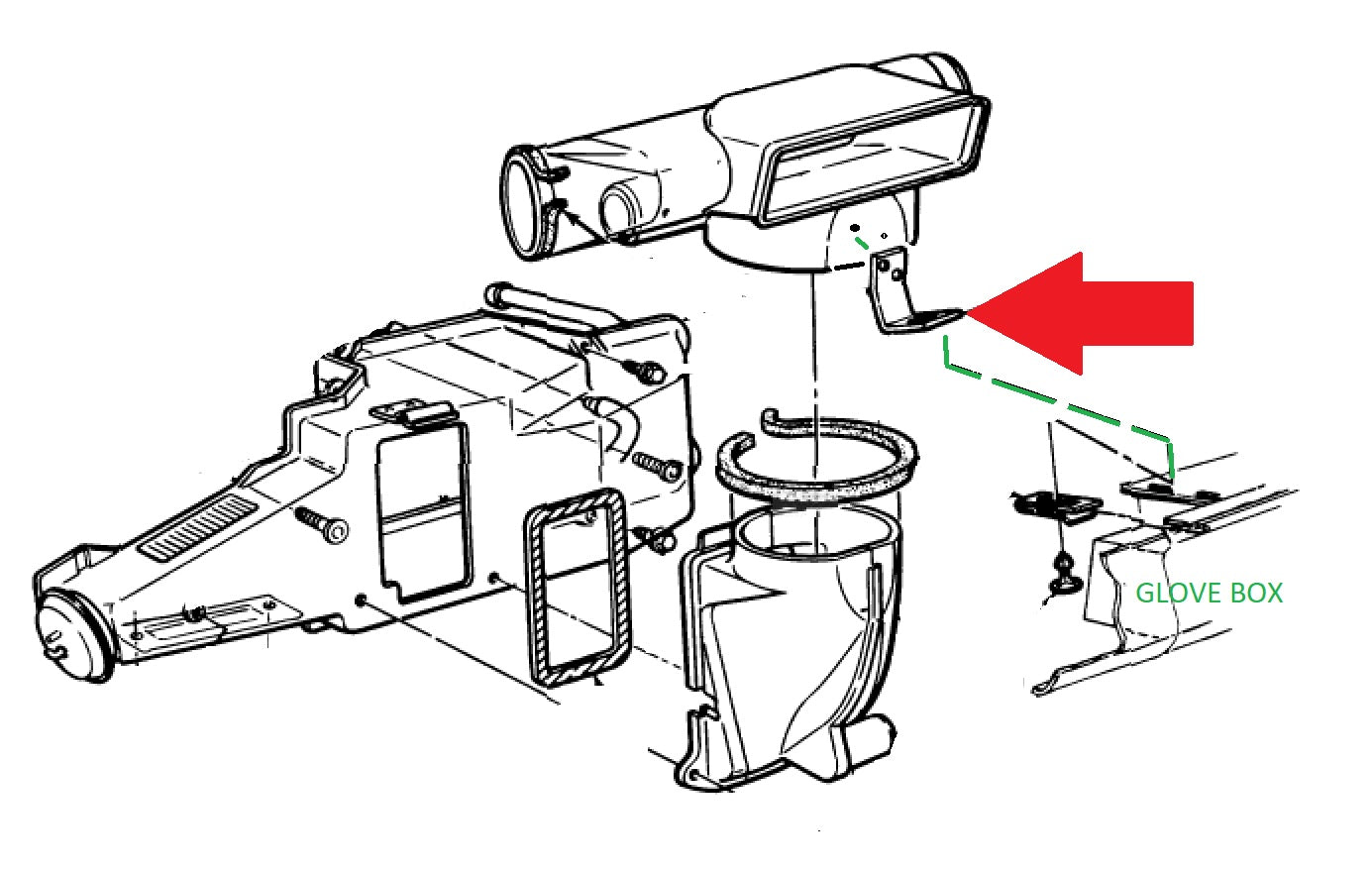 GLOVE BOX